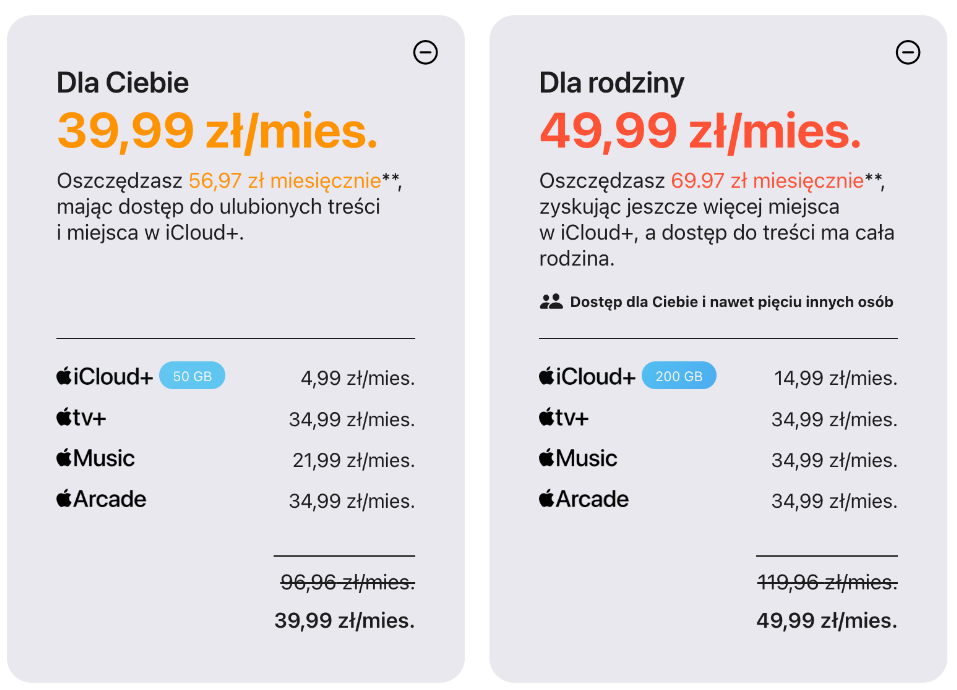 Dla Ciebie

39,99 zł/mies.

Oszczędzasz 56,97 zł miesięcznie**, mając dostęp do ulubionych treści i miejsca w iCloud+.

iCloud+ 50 GB 4,99 zł/mies.

tv+ 34,99 zł/mies.

Music 21,99 zł/mies.

Arcade 34,99 zł/mies.

96,96 zł/mies.

39,99 zł/mies.

Dla rodziny

49,99 zł/mies.

Oszczędzasz 69.97 zł miesięcznie**, zyskując jeszcze więcej miejsca w iCloud+, a dostęp do treści ma cała rodzina.

Dostęp dla Ciebie i nawet pięciu innych osób

iCloud+ 200 GB 14,99 zł/mies.

tv+ 34,99 zł/mies.

Music 34,99 zł/mies.

Arcade 34,99 zł/mies.

119,96 zł/mies.

49,99 zł/mies.