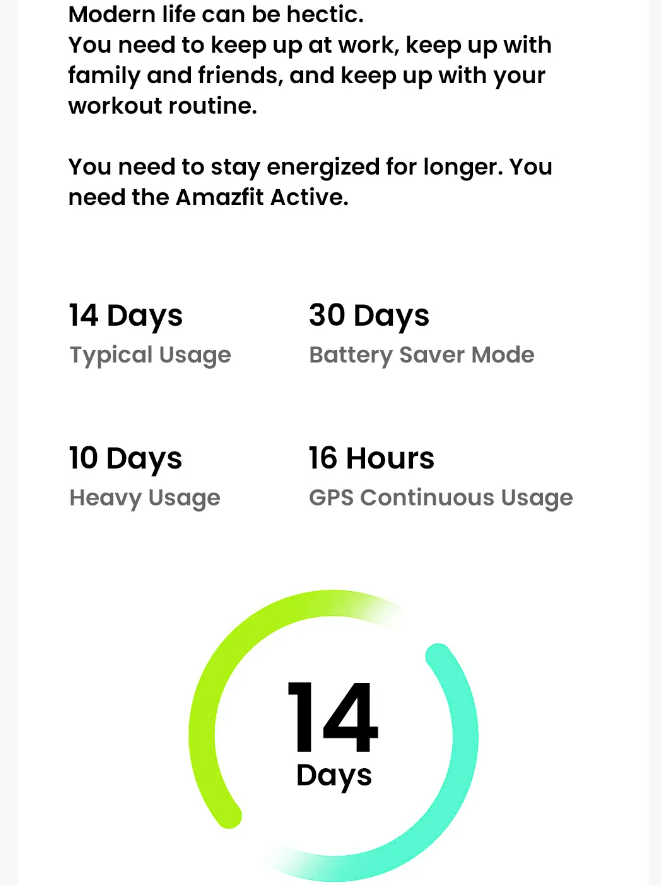 Modern life can be hectic.
You need to keep up at work, keep up with family and friends, and keep up with your workout routine.

You need to stay energized for longer. You need the Amazfit Active.

14 Days
Typical Usage

30 Days
Battery Saver Mode

10 Days
Heavy Usage

16 Hours
GPS Continuous Usage

14
Days