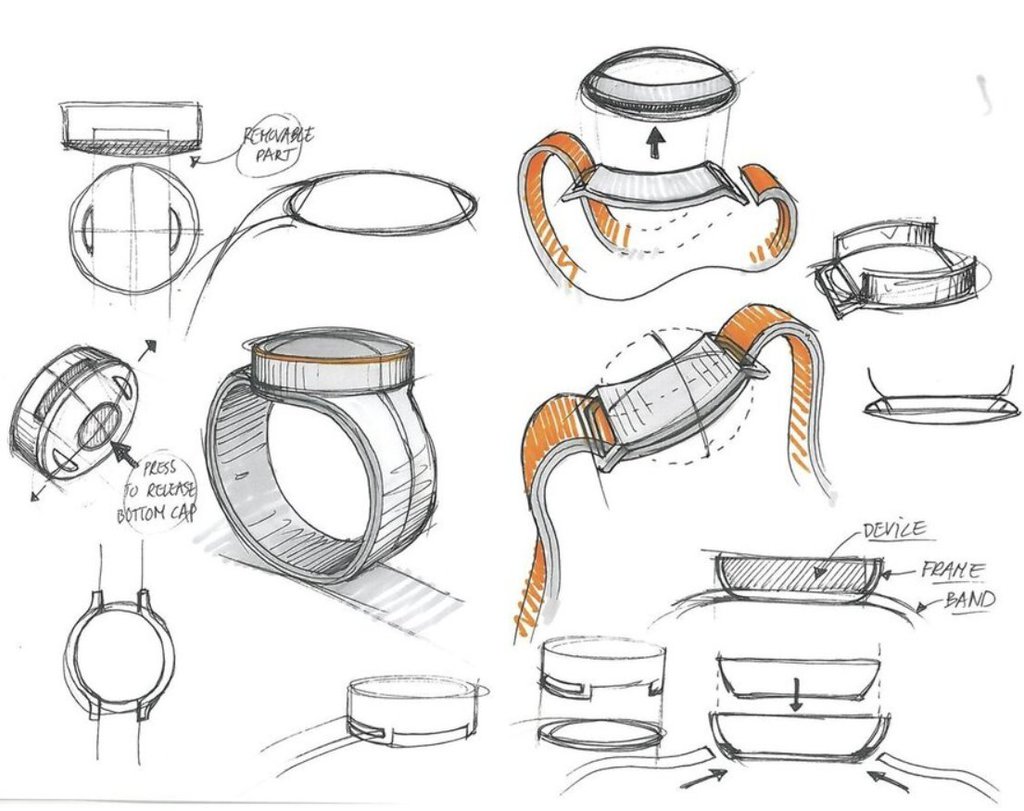 REMOVABLE PART

PRESS TO RELEASE BOTTOM CAP

DEVICE

FRAME

BAND