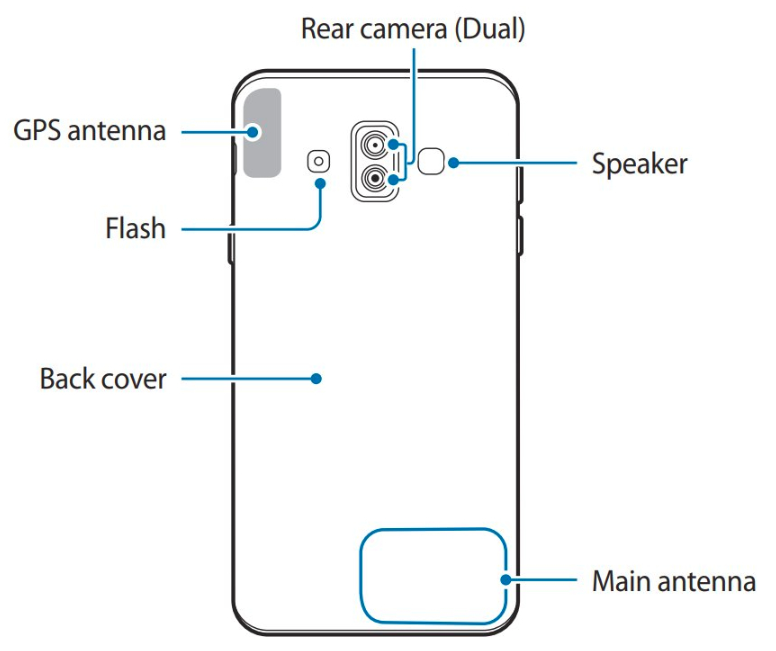 Rear camera (Dual)

GPS antenna

Speaker

Flash

Back cover

Main antenna